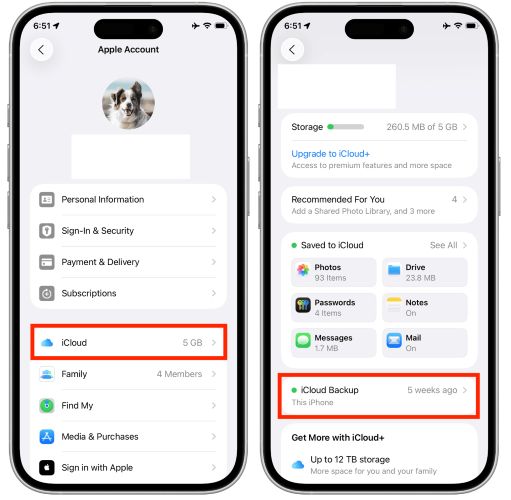 6:51

Apple Account

Personal Information

Sign-In & Security

Payment & Delivery

Subscriptions

iCloud 5 GB

Family 4 Members

Find My

Media & Purchases

Sign in with Apple

6:51

Storage 260.5 MB of 5 GB

Upgrade to iCloud+
Access to premium features and more space

Recommended For You 4
Add a Shared Photo Library, and 3 more

Saved to iCloud See All

Photos
93 Items

Drive
23.8 MB

Passwords
4 Items

Notes
On

Messages
1.7 MB

Mail
On

iCloud Backup 5 weeks ago
This iPhone

Get More with iCloud+

Up to 12 TB storage
More space for you and your family